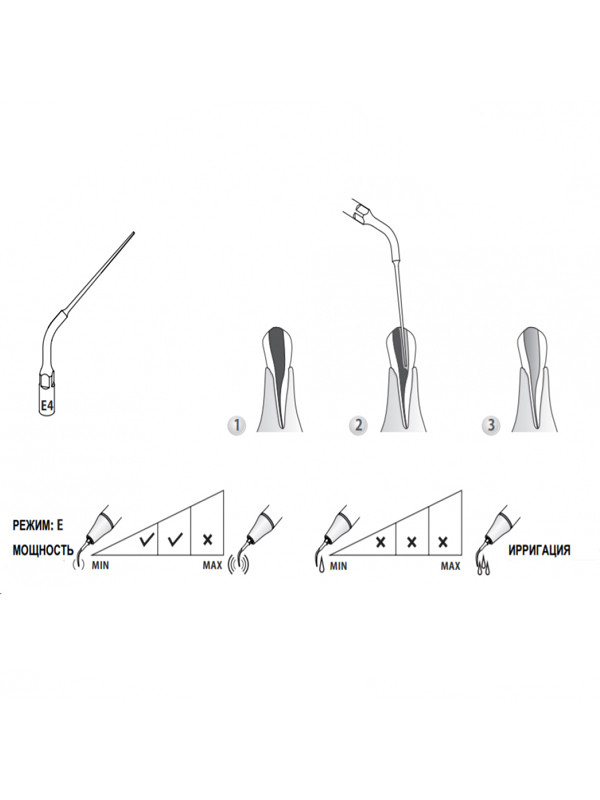 E4

1 2 3

РЕЖИМ: E
МОЩНОСТЬ
MIN ✓ ✓ × MAX

MIN × × × MAX
ИРРИГАЦИЯ