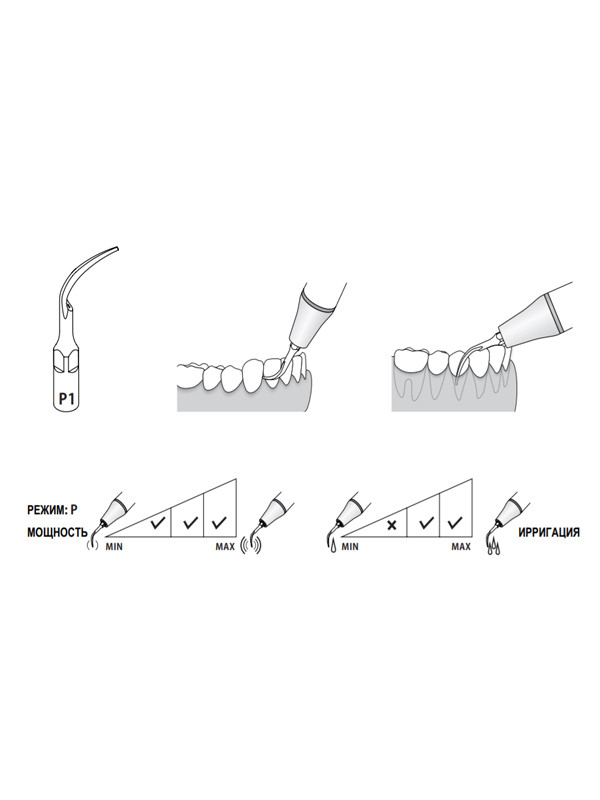 P1

РЕЖИМ: P
МОЩНОСТЬ

MIN
MAX

MIN
MAX

ИРРИГАЦИЯ