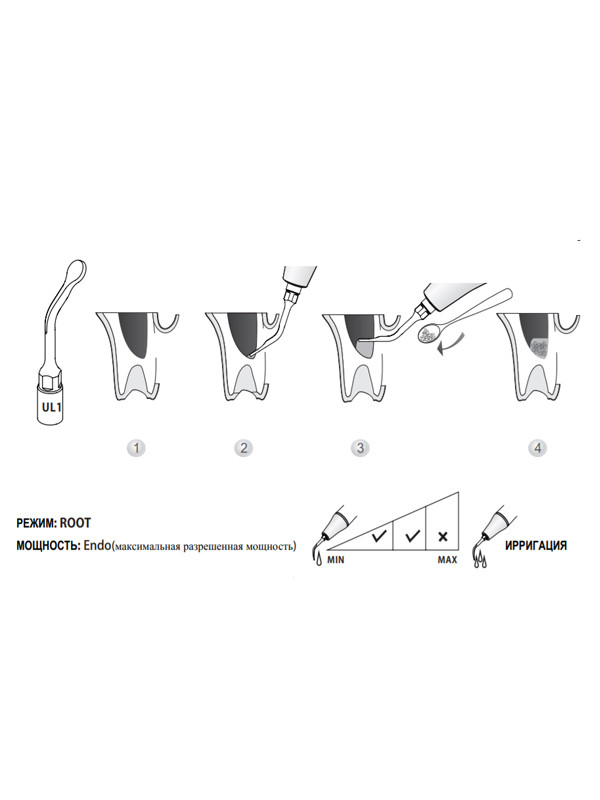 UL1

1

2

3

4

РЕЖИМ: ROOT

МОЩНОСТЬ: Endo(максимальная разрешенная мощность)

MIN

MAX

ИРРИГАЦИЯ