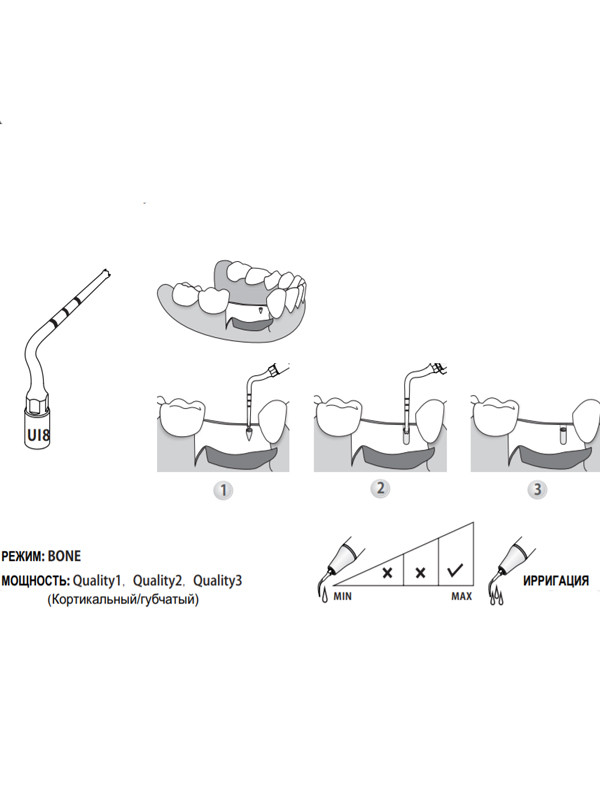 UI8

1

2

3

РЕЖИМ: BONE
МОЩНОСТЬ: Quality1, Quality2, Quality3
(Кортикальный/губчатый)

MIN

MAX

ИРРИГАЦИЯ