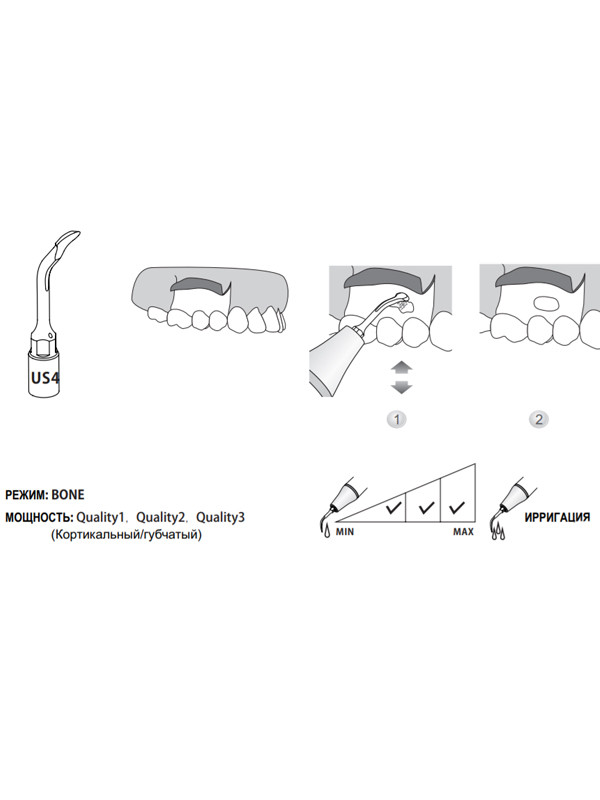 US4

1

2

РЕЖИМ: BONE

МОЩНОСТЬ: Quality1、Quality2、Quality3
(Кортикальный/губчатый)

MIN

MAX

ИРРИГАЦИЯ