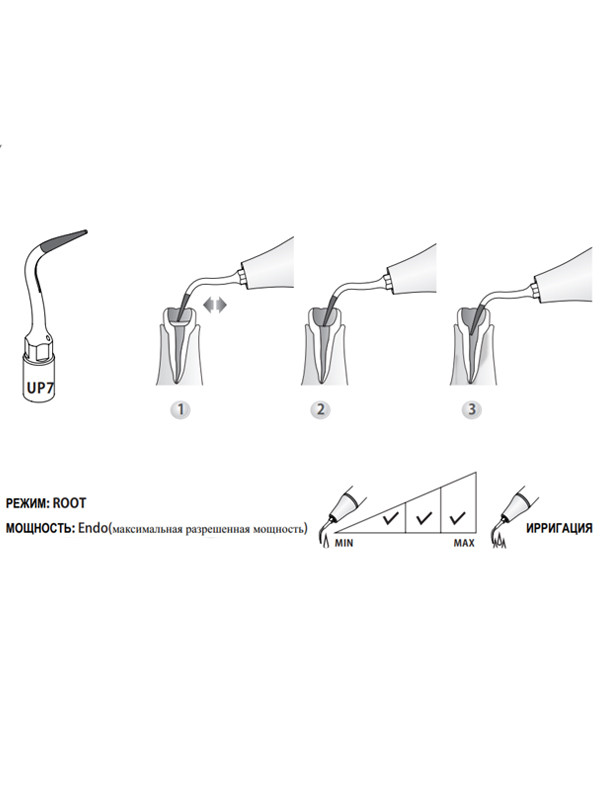 UP7

1

2

3

РЕЖИМ: ROOT

МОЩНОСТЬ: Endo(максимальная разрешенная мощность)

MIN

MAX

ИРРИГАЦИЯ