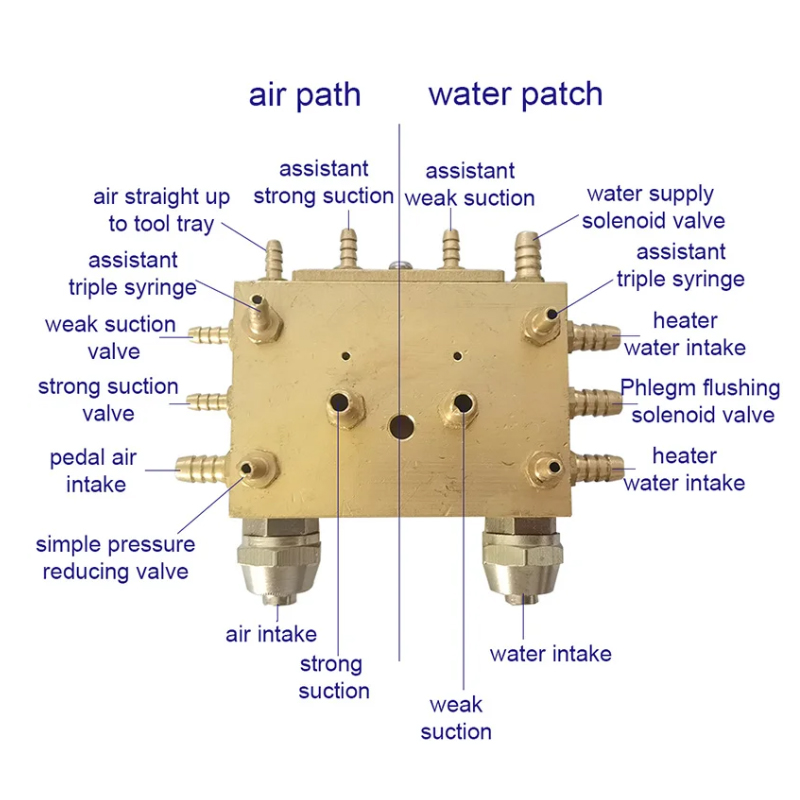 air path

water patch

air straight up to tool tray

assistant strong suction

assistant weak suction

water supply solenoid valve

assistant triple syringe

assistant triple syringe

weak suction valve

heater water intake

strong suction valve

Phlegm flushing solenoid valve

pedal air intake

heater water intake

simple pressure reducing valve

air intake

strong suction

weak suction

water intake