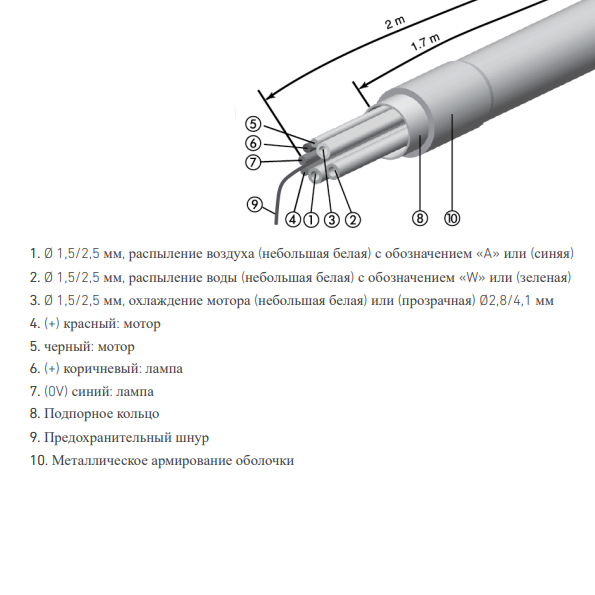 2 m
1.7 m
⑤
⑥
⑦
⑨
④ ① ③ ②
⑧ ⑩

1. Ø 1,5/2,5 мм, распыление воздуха (небольшая белая) с обозначением «A» или (синяя)

2. Ø 1,5/2,5 мм, распыление воды (небольшая белая) с обозначением «W» или (зеленая)

3. Ø 1,5/2,5 мм, охлаждение мотора (небольшая белая) или (прозрачная) Ø2,8/4,1 мм

4. (+) красный: мотор

5. черный: мотор

6. (+) коричневый: лампа

7. (0V) синий: лампа

8. Подпорное кольцо

9. Предохранительный шнур

10. Металлическое армирование оболочки