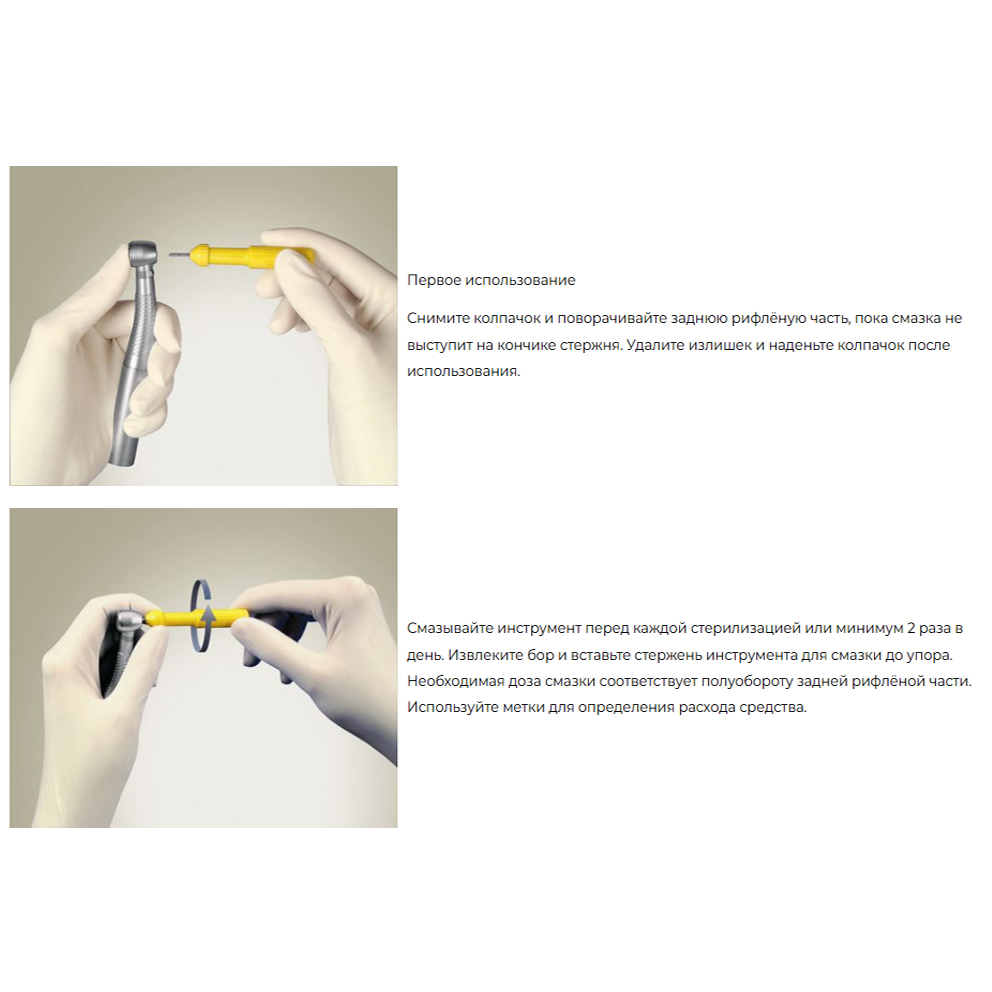 Первое использование

Снимите колпачок и поворачивайте заднюю рифлёную часть, пока смазка не выступит на кончике стержня. Удалите излишек и наденьте колпачок после использования.

Смазывайте инструмент перед каждой стерилизацией или минимум 2 раза в день. Извлеките бор и вставьте стержень инструмента для смазки до упора. Необходимая доза смазки соответствует полуобороту задней рифлёной части. Используйте метки для определения расхода средства.