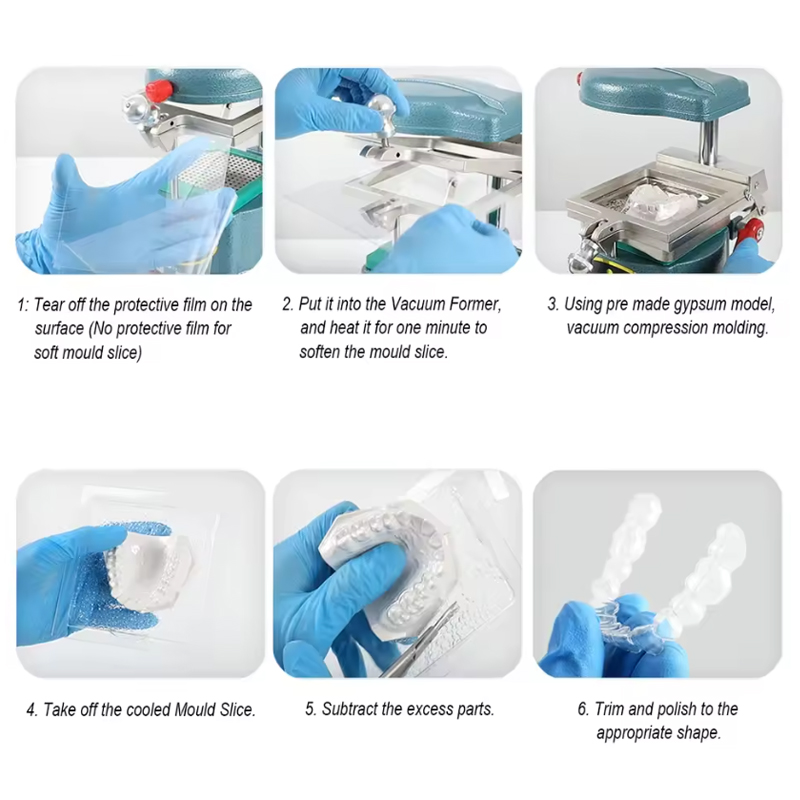 1: Tear off the protective film on the surface (No protective film for soft mould slice)

2. Put it into the Vacuum Former, and heat it for one minute to soften the mould slice.

3. Using pre made gypsum model, vacuum compression molding.

4. Take off the cooled Mould Slice.

5. Subtract the excess parts.

6. Trim and polish to the appropriate shape.