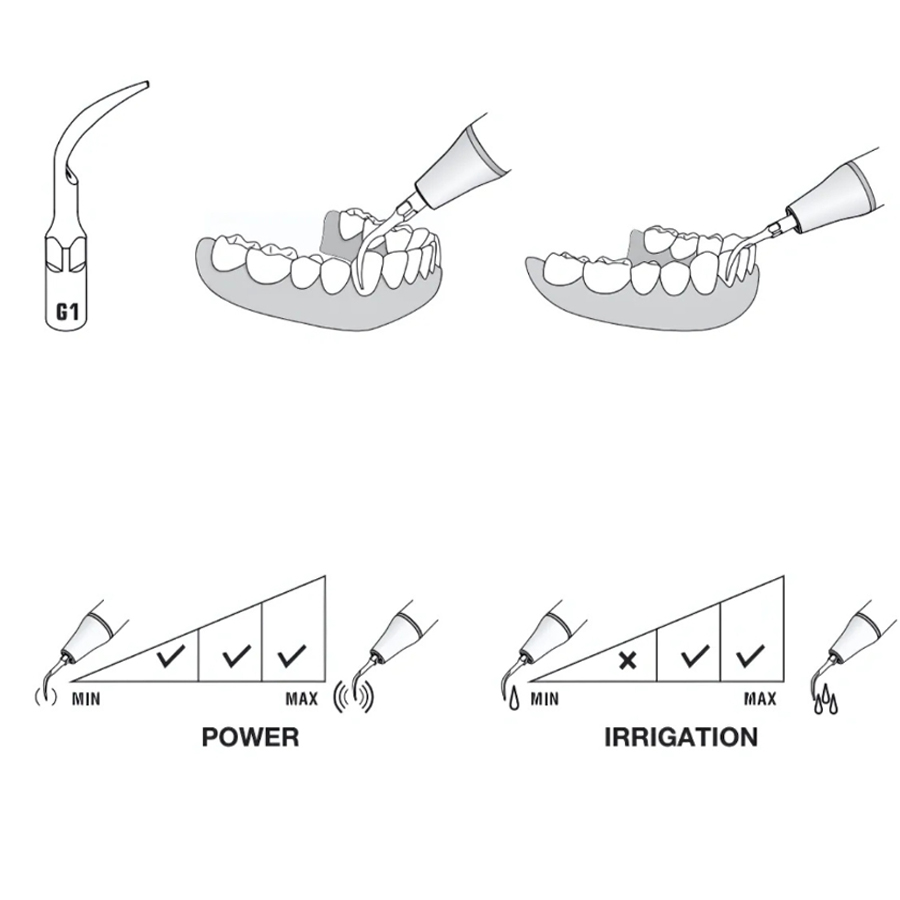 G1

✓ ✓ ✓

MIN MAX

POWER

× ✓ ✓

MIN MAX

IRRIGATION