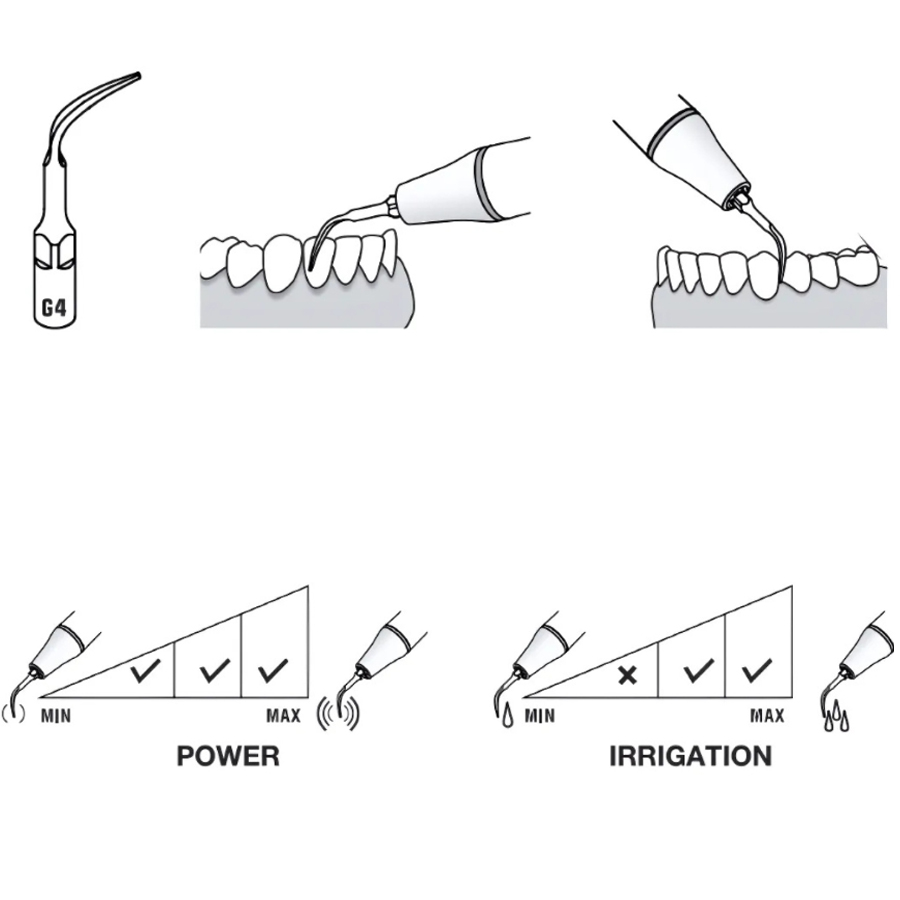 G4

✓ ✓ ✓
MIN MAX
POWER

× ✓ ✓
MIN MAX
IRRIGATION