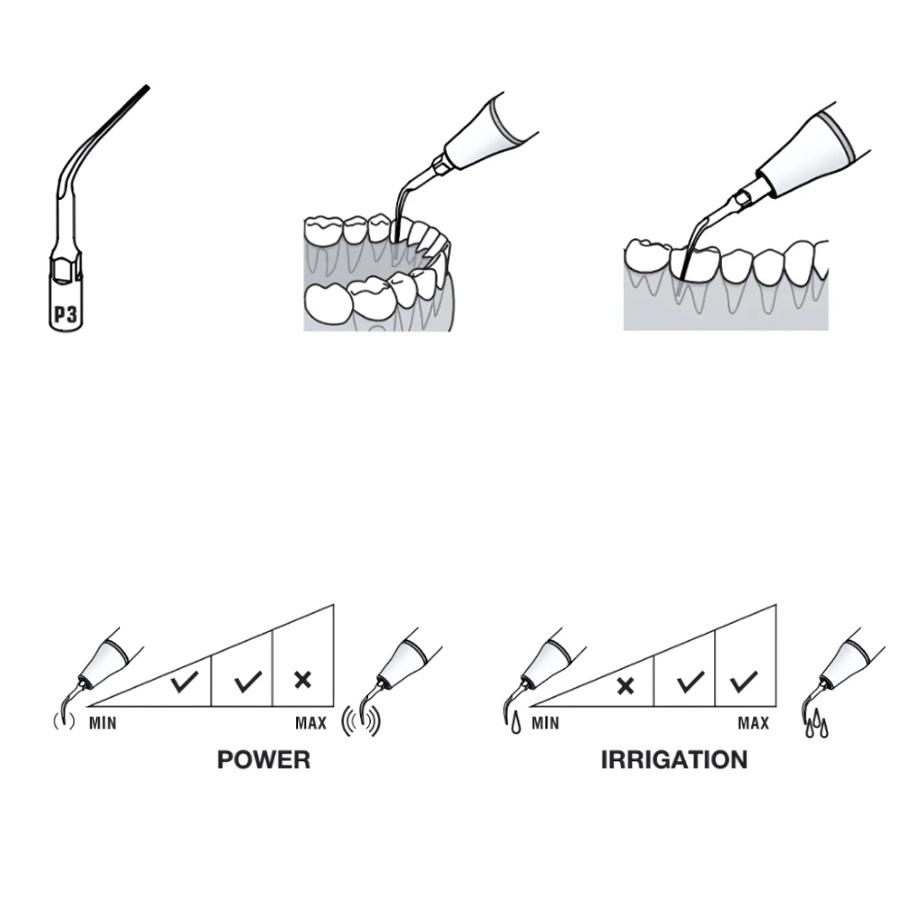 P3

✓ ✓ ×
MIN MAX
POWER

× ✓ ✓
MIN MAX
IRRIGATION