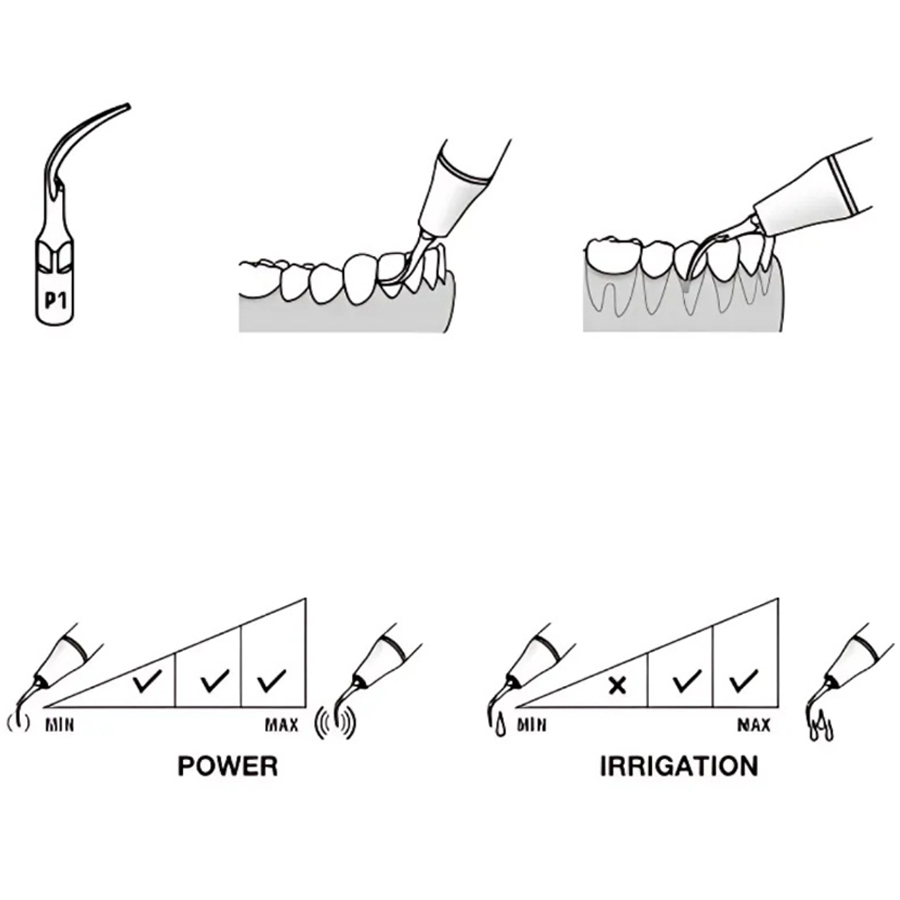 P1

✓ ✓ ✓
MIN MAX
POWER

× ✓ ✓
MIN MAX
IRRIGATION